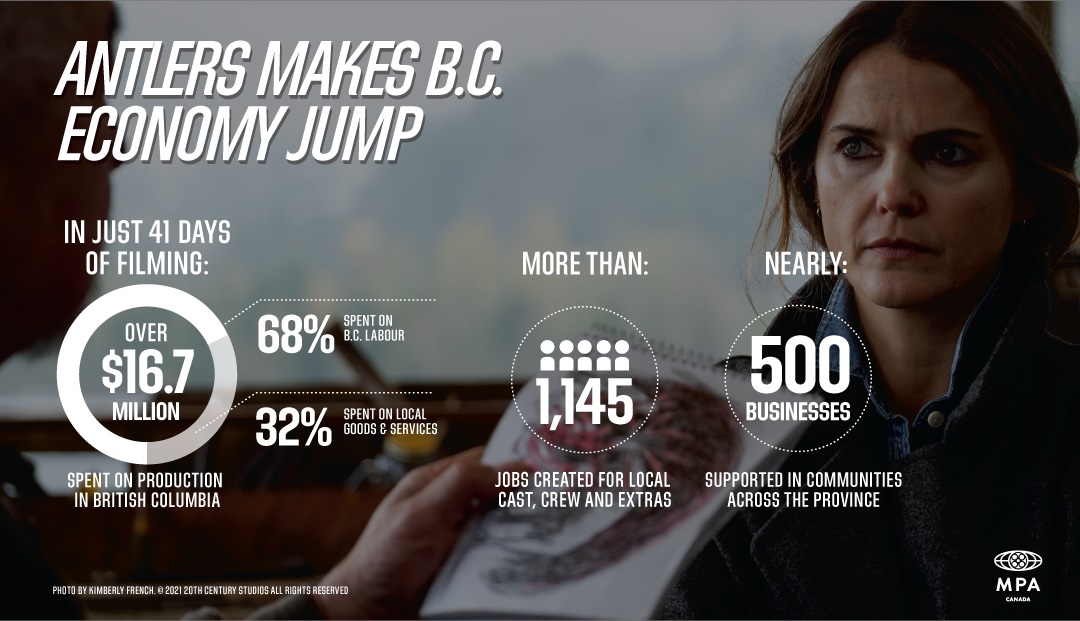 ANTLERS MAKES B.C. ECONOMY JUMP

IN JUST 41 DAYS OF FILMING:

OVER $16.7 MILLION

SPENT ON PRODUCTION IN BRITISH COLUMBIA

68% SPENT ON B.C. LABOUR

32% SPENT ON LOCAL GOODS & SERVICES

MORE THAN:

1,145

JOBS CREATED FOR LOCAL CAST, CREW AND EXTRAS

NEARLY:

500 BUSINESSES

SUPPORTED IN COMMUNITIES ACROSS THE PROVINCE

PHOTO BY KIMBERLY FRENCH. © 2021 20TH CENTURY STUDIOS ALL RIGHTS RESERVED

MPA CANADA